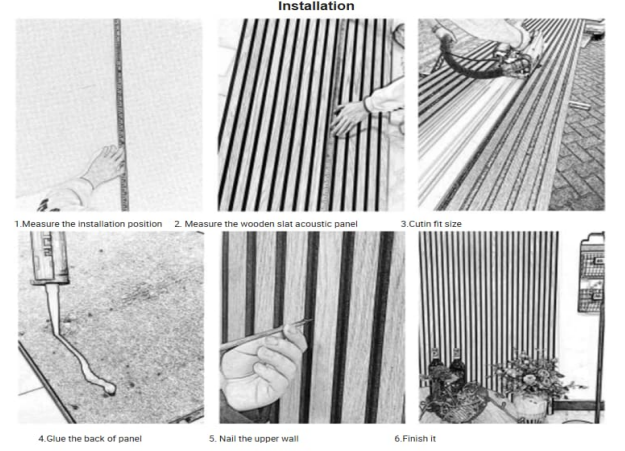 Installation

1.Measure the installation position

2. Measure the wooden slat acoustic panel

3.Cutin fit size

4.Glue the back of panel

5. Nail the upper wall

6.Finish it